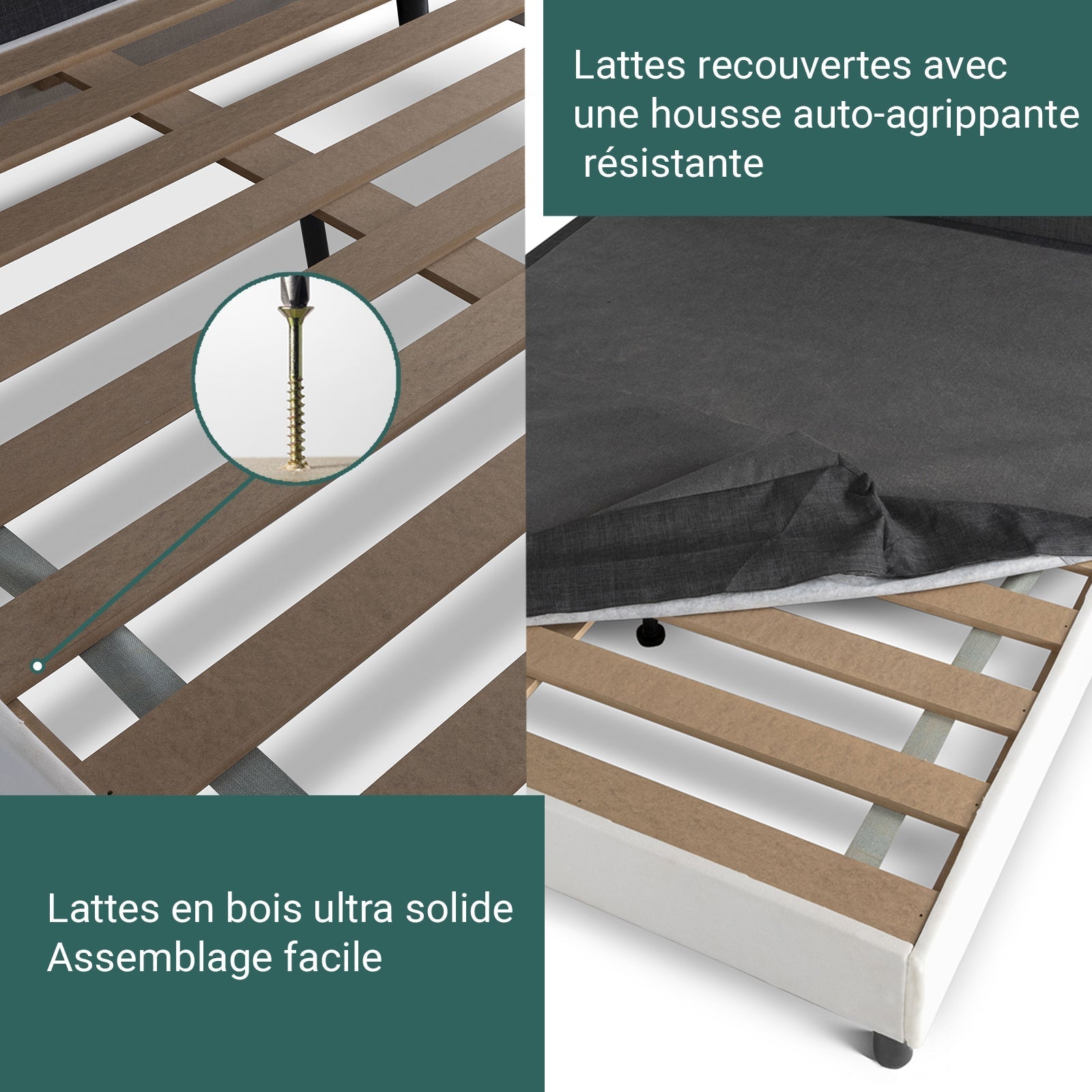 Lattes recouvertes avec une housse auto-agrippante résistante

Lattes en bois ultra solide
Assemblage facile